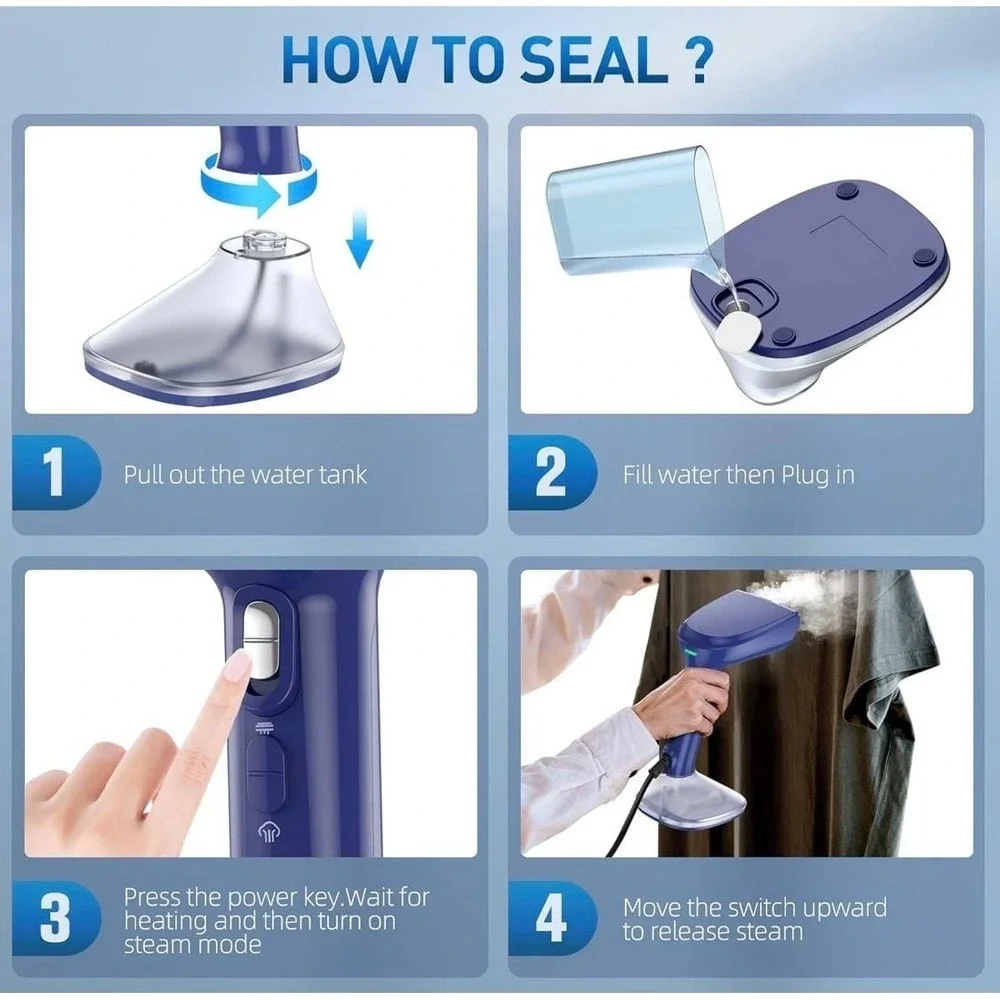 HOW TO SEAL ?

1

Pull out the water tank

2

Fill water then Plug in

3

Press the power key.Wait for heating and then turn on steam mode

4

Move the switch upward to release steam